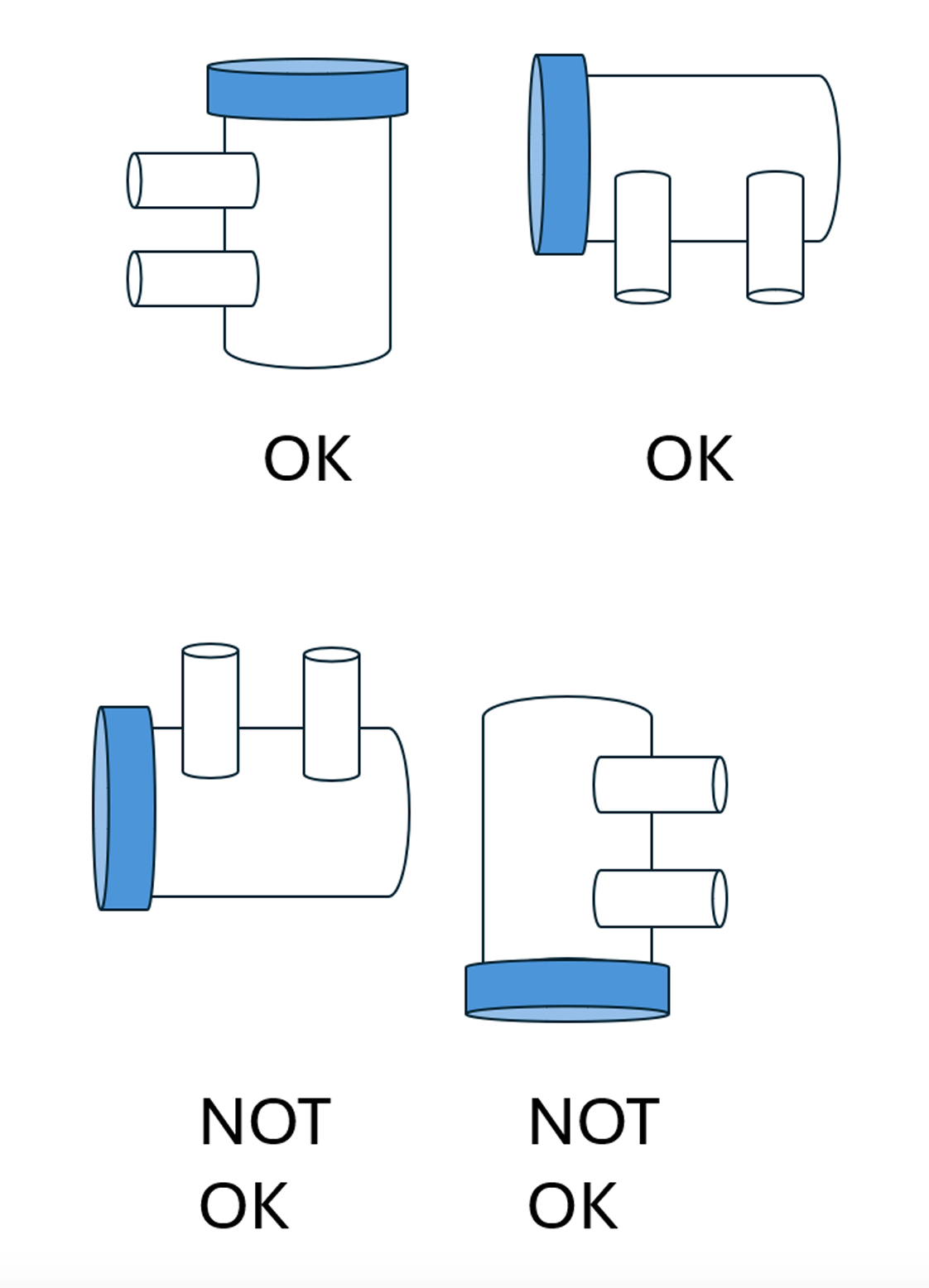 OK

OK

NOT OK

NOT OK